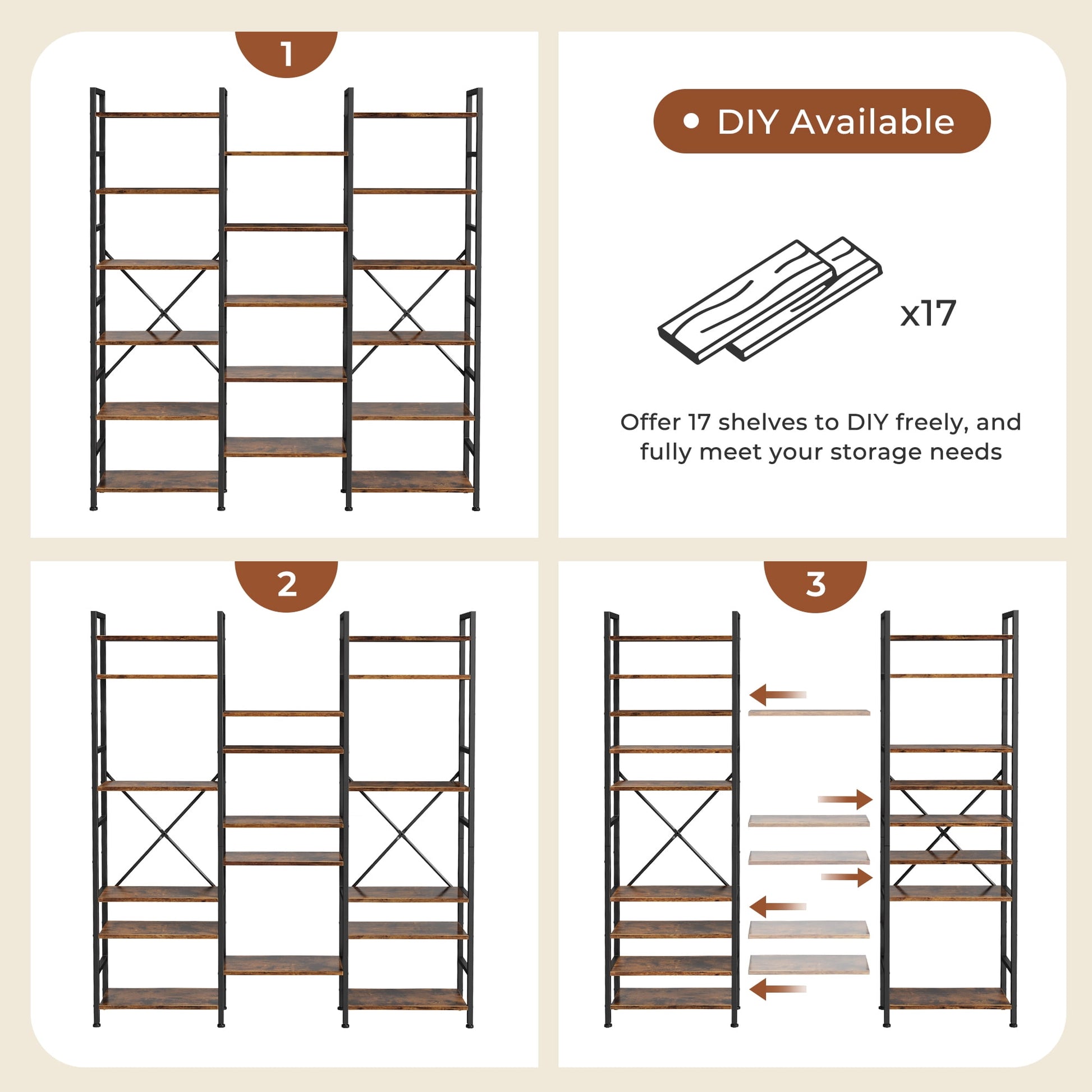 1

DIY Available

x17

Offer 17 shelves to DIY freely, and fully meet your storage needs

2

3