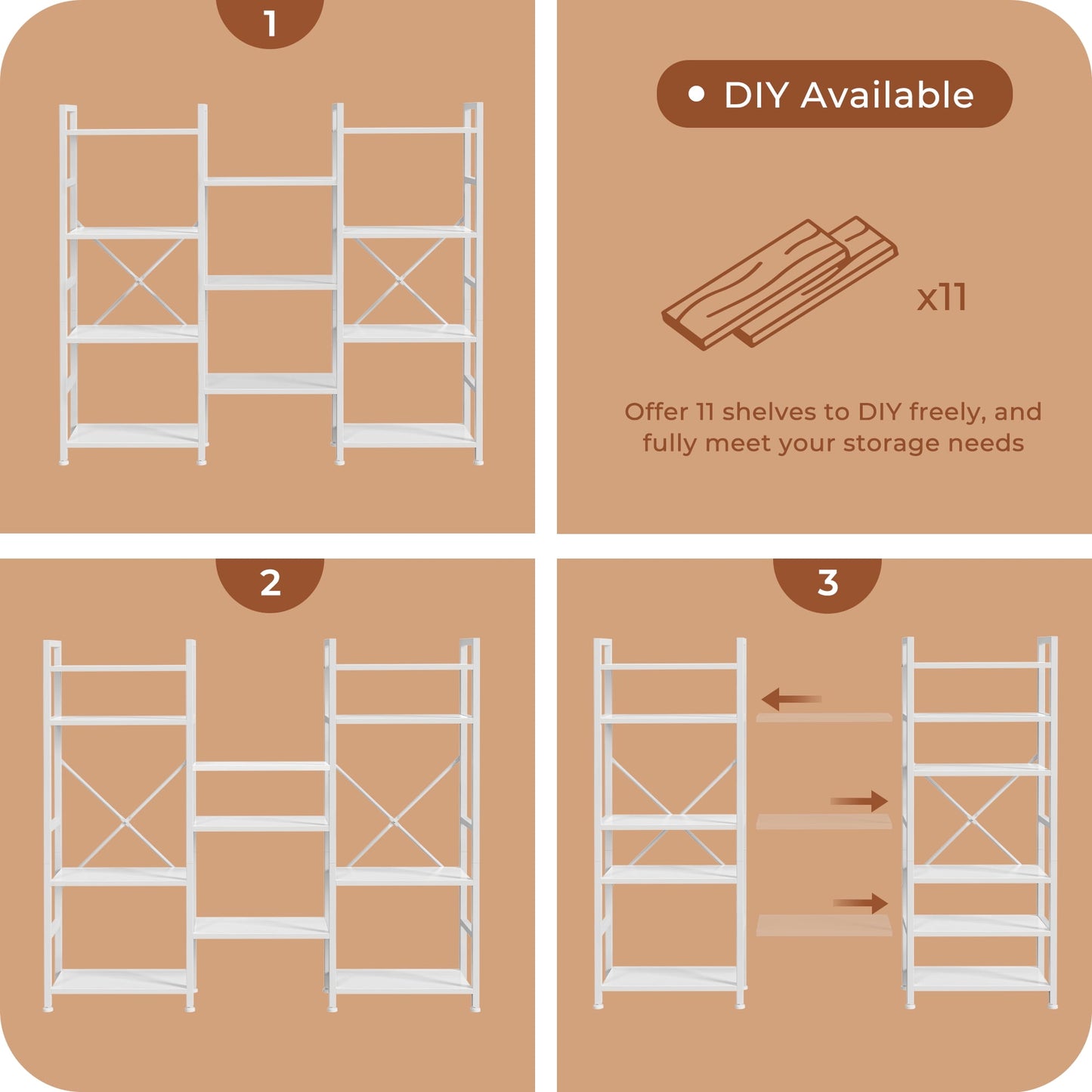 1

DIY Available

x11

Offer 11 shelves to DIY freely, and fully meet your storage needs

2

3