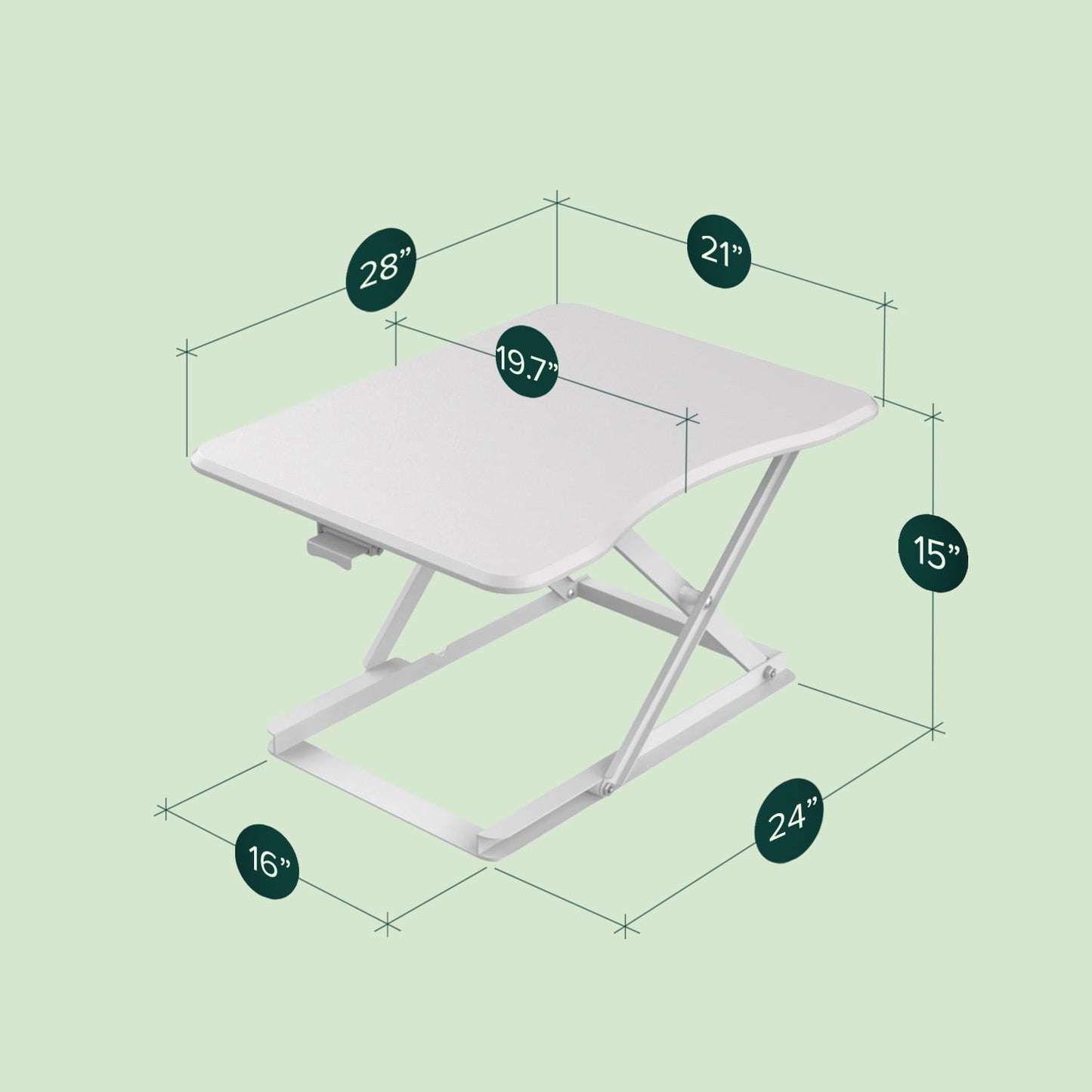 28”
21”
19.7”
15”
16”
24”