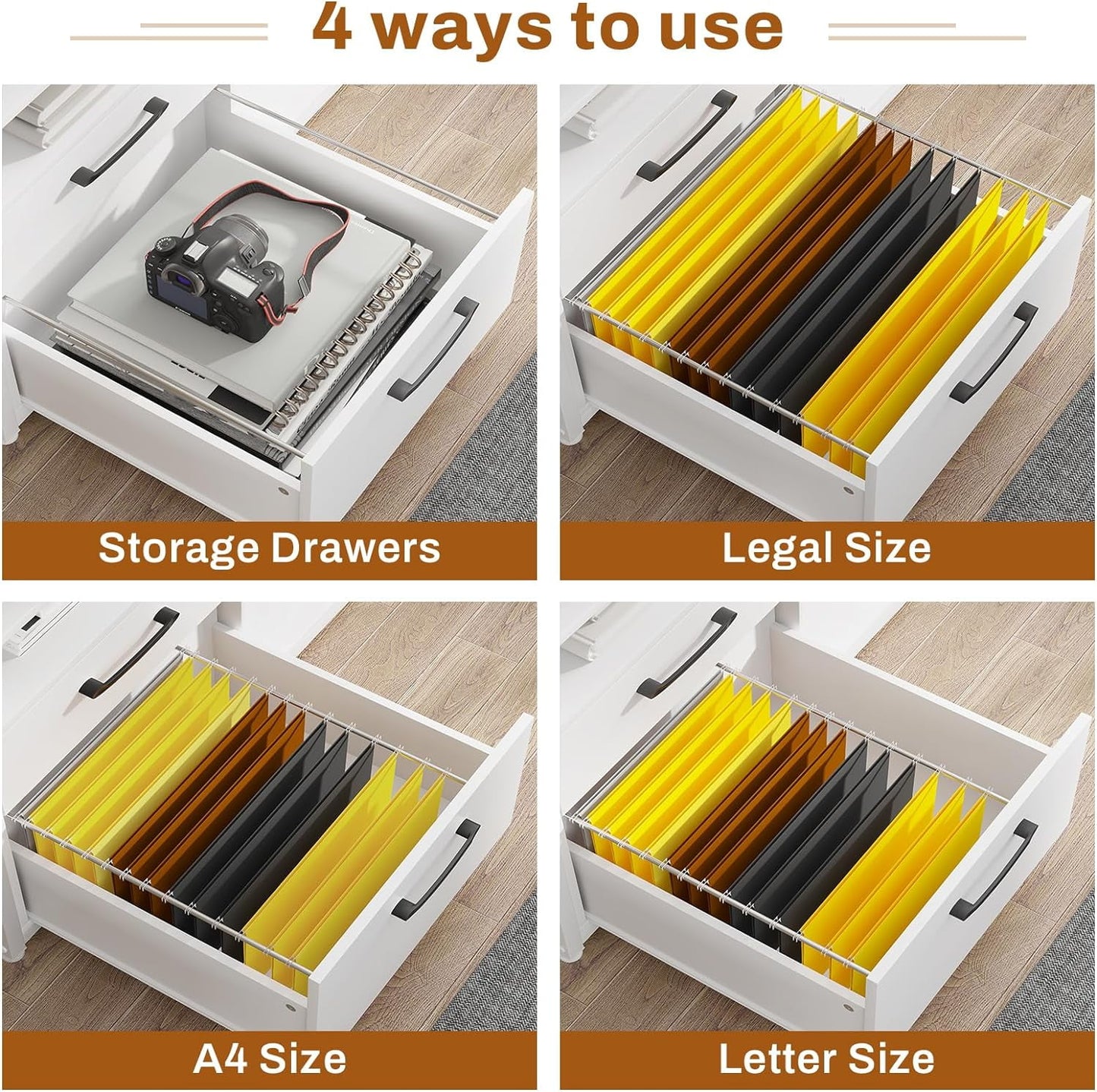 4 ways to use

Storage Drawers

Legal Size

A4 Size

Letter Size